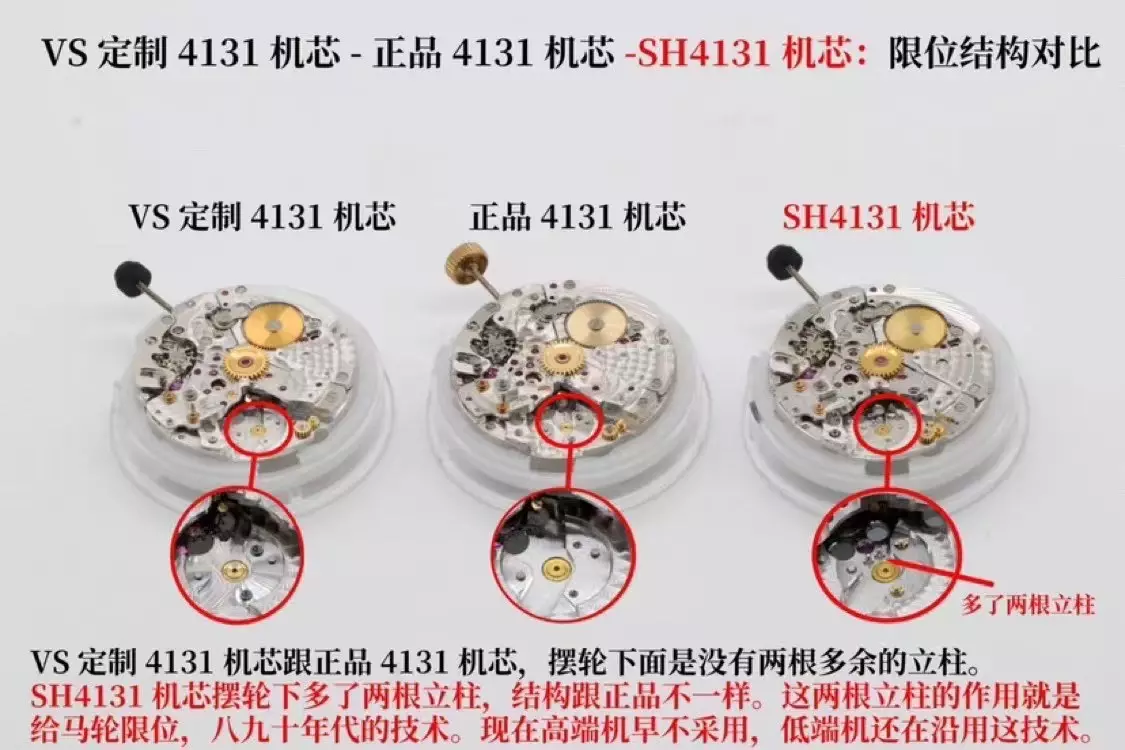 VS 定制 4131 机芯 - 正品 4131 机芯 -SH4131 机芯：限位结构对比

VS 定制 4131 机芯

正品 4131 机芯

SH4131 机芯

多了两根立柱

VS 定制 4131 机芯跟正品 4131 机芯，摆轮下面是没有两根多余的立柱。
SH4131 机芯摆轮下多了两根立柱，结构跟正品不一样。这两根立柱的作用就是给马轮限位，八九十年代的技术。现在高端机早不采用，低端机还在沿用这技术。